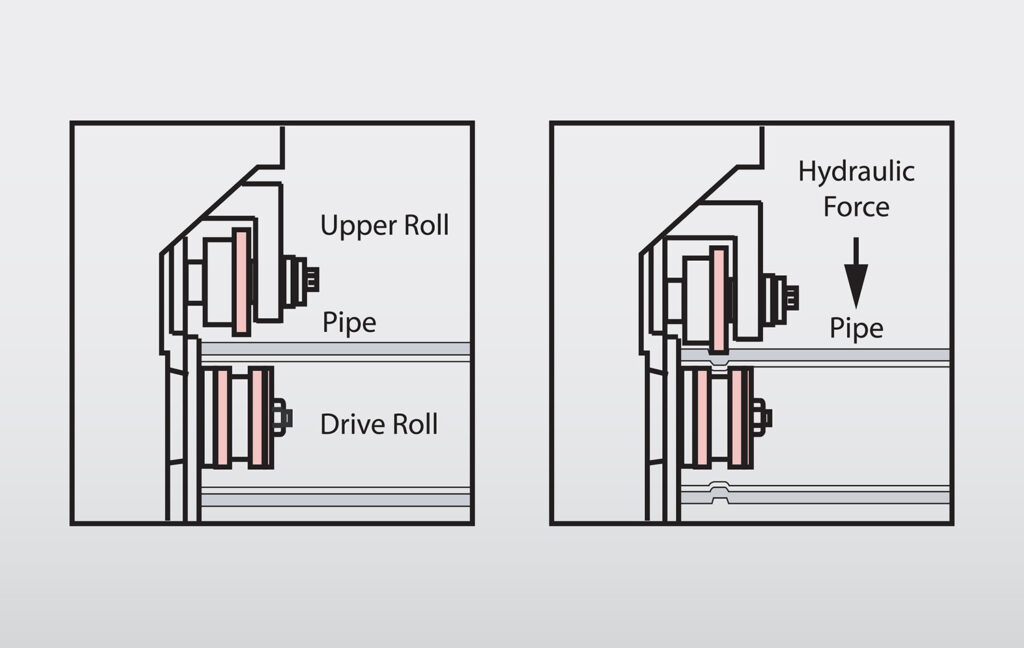 Upper Roll
Pipe
Drive Roll

Hydraulic Force
Pipe